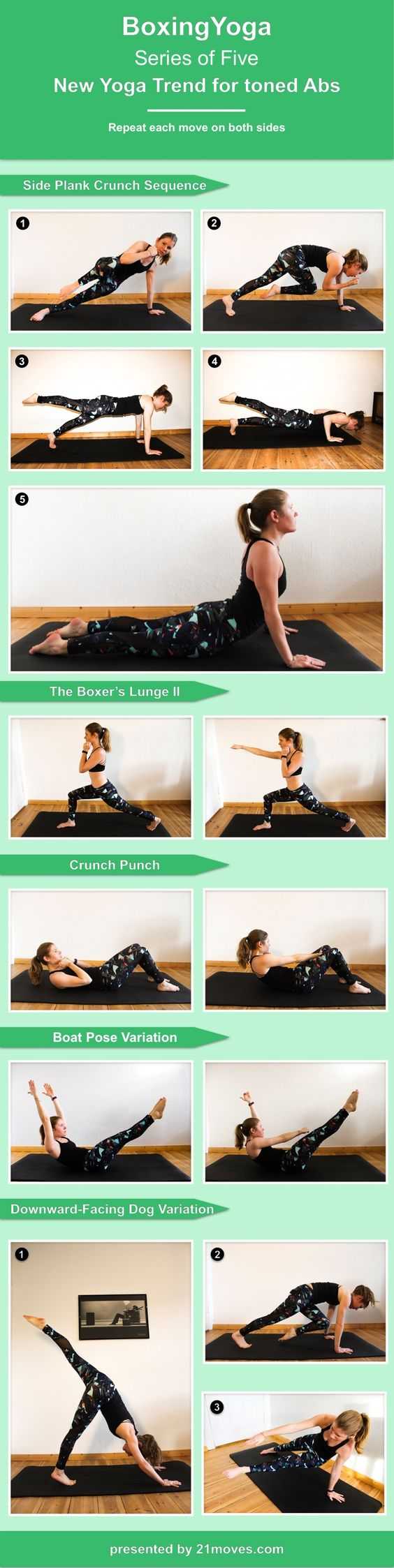 BoxingYoga
Series of Five
New Yoga Trend for toned Abs

Repeat each move on both sides

Side Plank Crunch Sequence

1

2

3

4

5

The Boxer's Lunge II

Crunch Punch

Boat Pose Variation

Downward-Facing Dog Variation

1

2

3

presented by 21moves.com