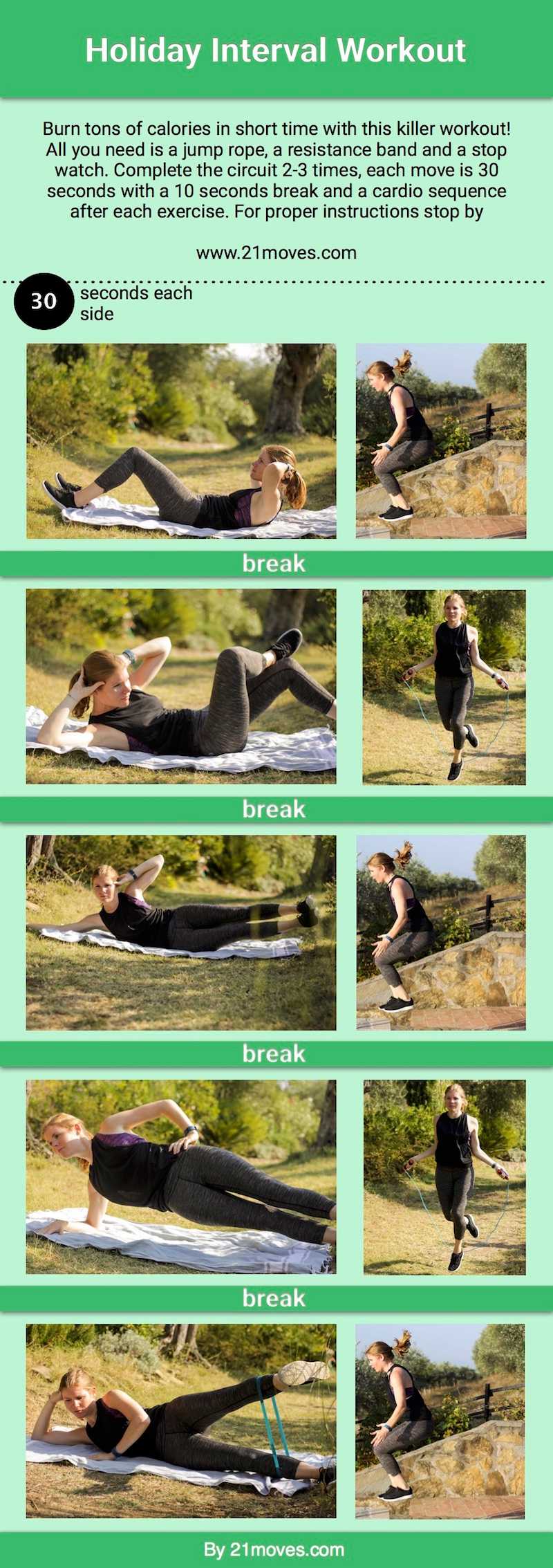 Holiday Interval Workout

Burn tons of calories in short time with this killer workout! All you need is a jump rope, a resistance band and a stop watch. Complete the circuit 2-3 times, each move is 30 seconds with a 10 seconds break and a cardio sequence after each exercise. For proper instructions stop by

www.21moves.com

30 seconds each side

break

break

break

break

By 21moves.com