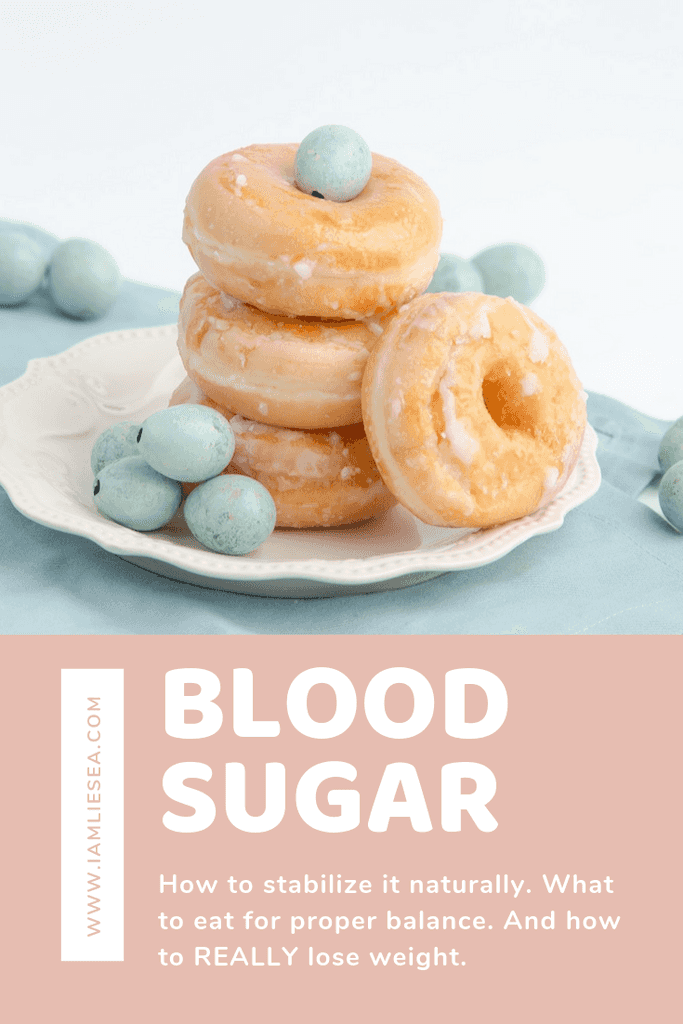 WWW.IAMLIESEA.COM

BLOOD SUGAR

How to stabilize it naturally. What to eat for proper balance. And how to REALLY lose weight.