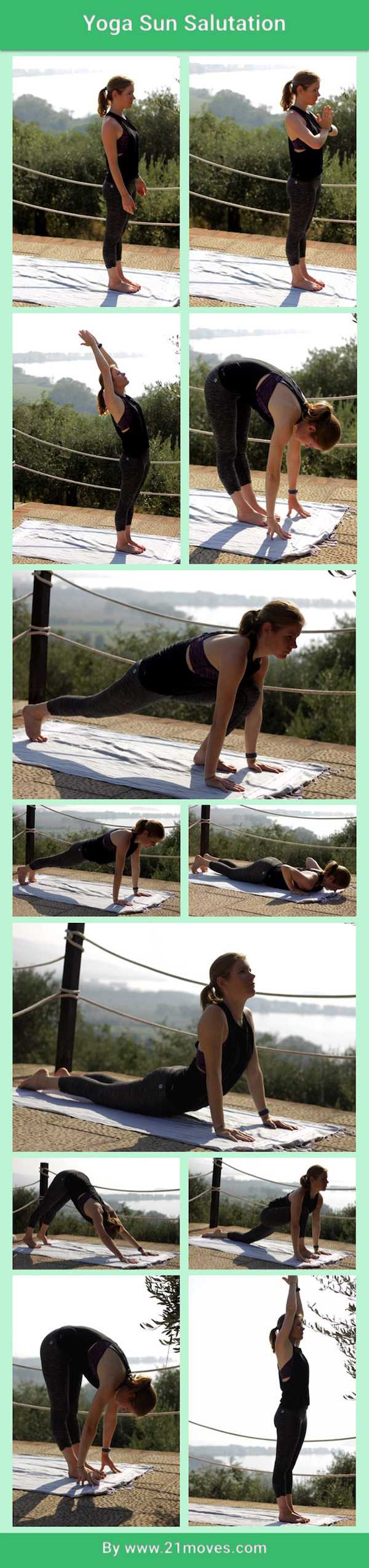 Yoga Sun Salutation

By www.21moves.com