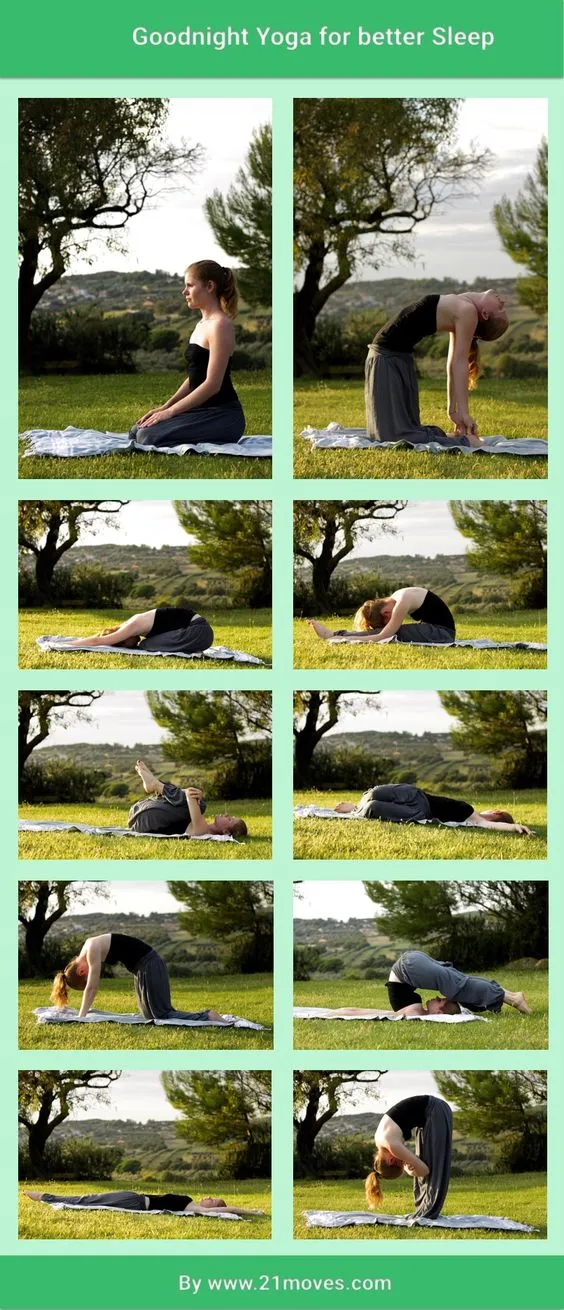 Goodnight Yoga for better Sleep

By www.21moves.com